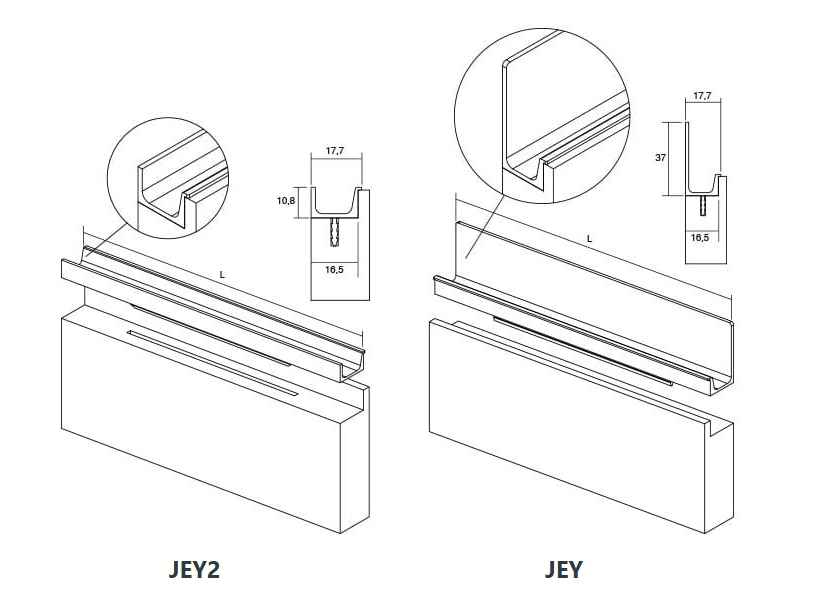 17,7

10,8

16,5

L

JEY2

17,7

37

16,5

L

JEY